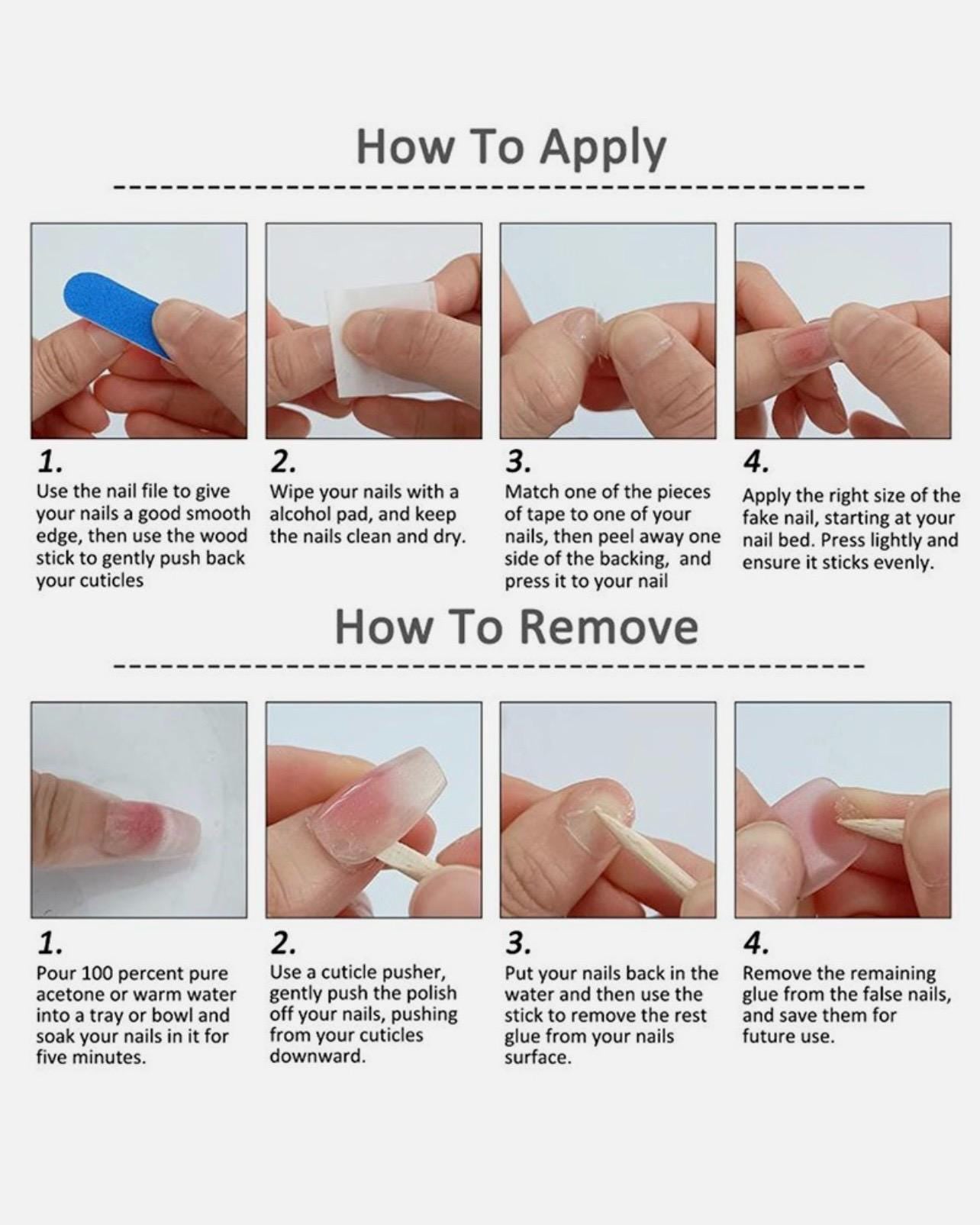 How To Apply

1.
Use the nail file to give your nails a good smooth edge, then use the wood stick to gently push back your cuticles

2.
Wipe your nails with a alcohol pad, and keep the nails clean and dry.

3.
Match one of the pieces of tape to one of your nails, then peel away one side of the backing, and press it to your nail

4.
Apply the right size of the fake nail, starting at your nail bed. Press lightly and ensure it sticks evenly.

How To Remove

1.
Pour 100 percent pure acetone or warm water into a tray or bowl and soak your nails in it for five minutes.

2.
Use a cuticle pusher, gently push the polish off your nails, pushing from your cuticles downward.

3.
Put your nails back in the water and then use the stick to remove the rest glue from your nails surface.

4.
Remove the remaining glue from the false nails, and save them for future use.